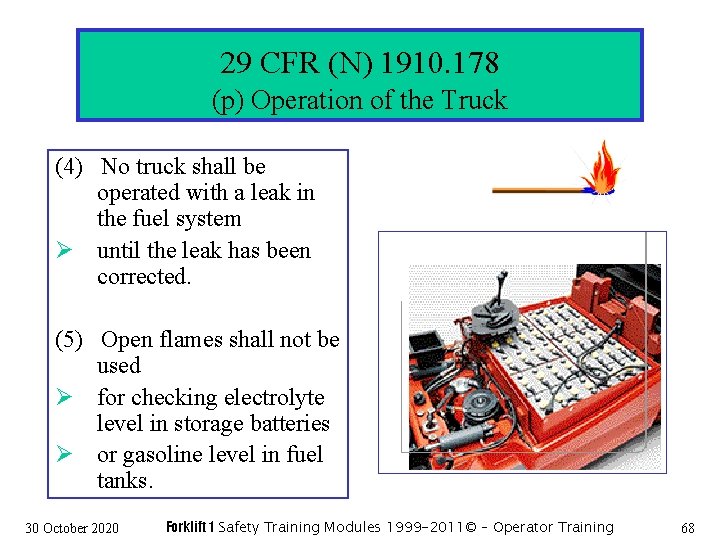 29 CFR (N) 1910.178
(p) Operation of the Truck

(4) No truck shall be operated with a leak in the fuel system

➢ until the leak has been corrected.

(5) Open flames shall not be used

➢ for checking electrolyte level in storage batteries

➢ or gasoline level in fuel tanks.

30 October 2020

Forklift 1 Safety Training Modules 1999-2011© - Operator Training

68