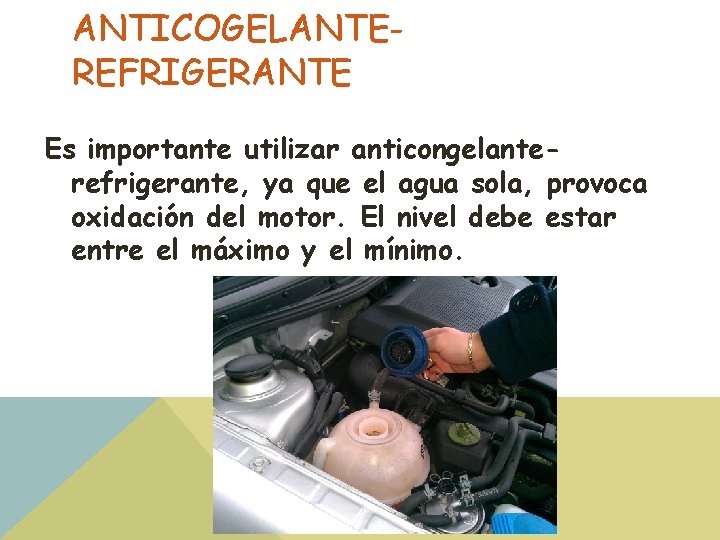 ANTICOGELANTE-REFRIGERANTE

Es importante utilizar anticongelante-refrigerante, ya que el agua sola, provoca oxidación del motor. El nivel debe estar entre el máximo y el mínimo.