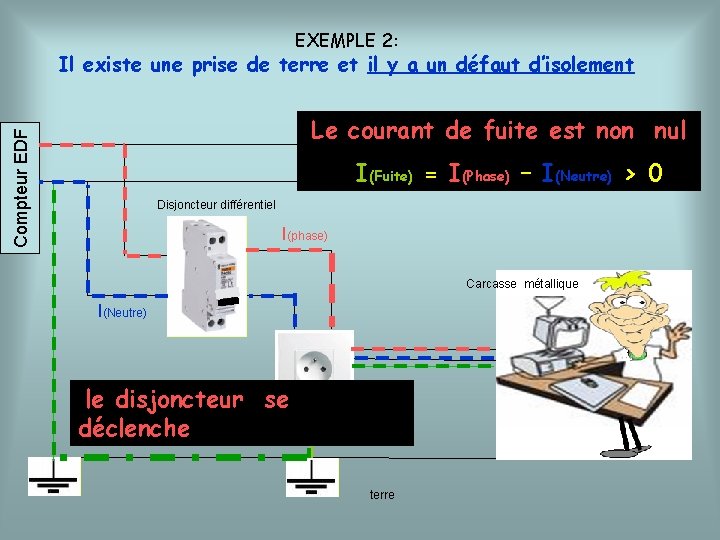 EXEMPLE 2:
Il existe une prise de terre et il y a un défaut d'isolement

Compteur EDF

Le courant de fuite est non nul

$I_{(Fuite)} = I_{(Phase)} - I_{(Neutre)} > 0$

Disjoncteur différentiel

$I_{(phase)}$

$I_{(Neutre)}$

Carcasse métallique

le disjoncteur se déclenche

terre