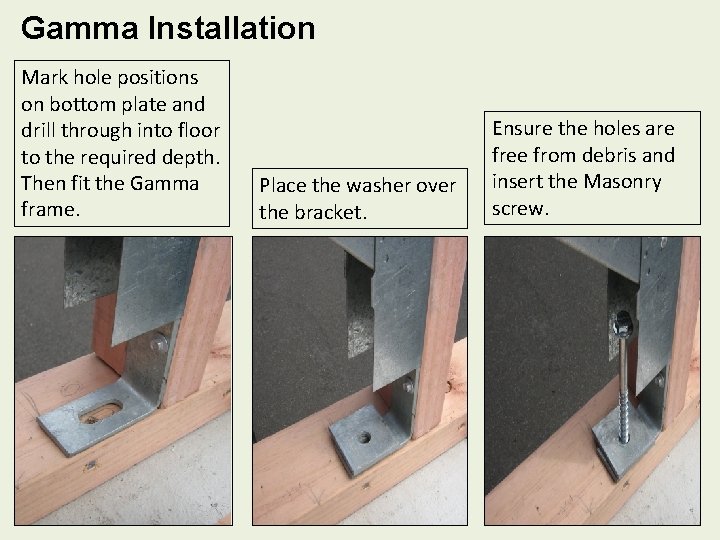 Gamma Installation

Mark hole positions on bottom plate and drill through into floor to the required depth. Then fit the Gamma frame.

Place the washer over the bracket.

Ensure the holes are free from debris and insert the Masonry screw.