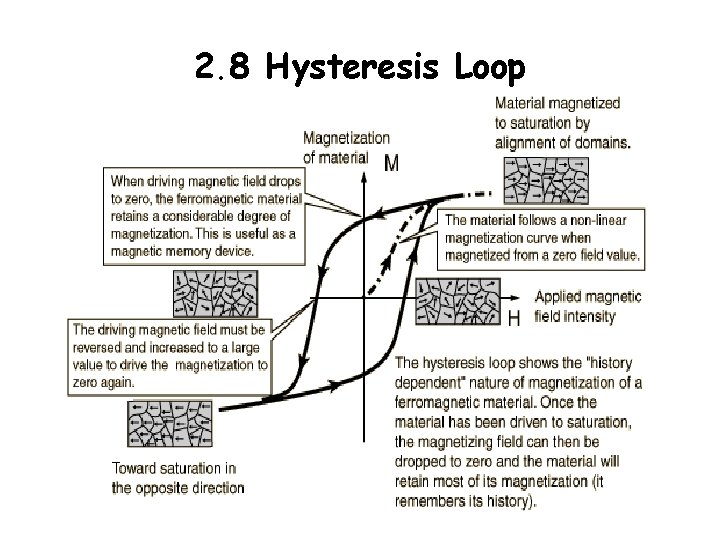 2.8 Hysteresis Loop

Material magnetized to saturation by alignment of domains.

Magnetization of material

M

When driving magnetic field drops to zero, the ferromagnetic material retains a considerable degree of magnetization. This is useful as a magnetic memory device.

The material follows a non-linear magnetization curve when magnetized from a zero field value.

Applied magnetic field intensity

H

The driving magnetic field must be reversed and increased to a large value to drive the magnetization to zero again.

The hysteresis loop shows the "history dependent" nature of magnetization of a ferromagnetic material. Once the material has been driven to saturation, the magnetizing field can then be dropped to zero and the material will retain most of its magnetization (it remembers its history).

Toward saturation in the opposite direction