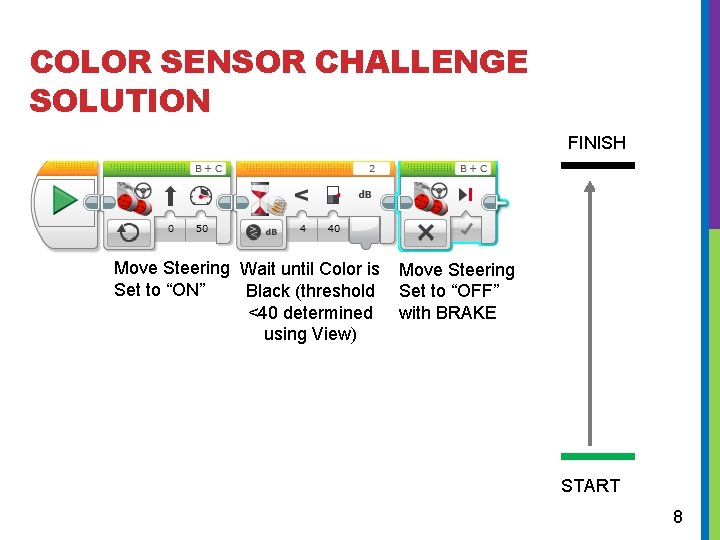 COLOR SENSOR CHALLENGE SOLUTION

B + C

0 50

2

dB

dB

4 40

B + C

Move Steering Set to “ON”

Wait until Color is Black (threshold <40 determined using View)

Move Steering Set to “OFF” with BRAKE

FINISH

START

8