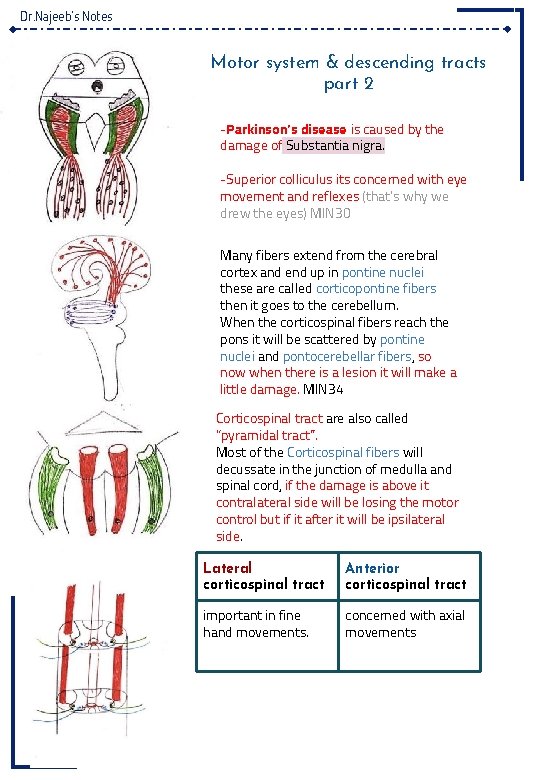 Dr.Najeeb's Notes

Motor system & descending tracts part 2

-Parkinson's disease is caused by the damage of Substantia nigra.

-Superior colliculus its concerned with eye movement and reflexes (that's why we drew the eyes) MIN30

Many fibers extend from the cerebral cortex and end up in pontine nuclei these are called corticopontine fibers then it goes to the cerebellum.
When the corticospinal fibers reach the pons it will be scattered by pontine nuclei and pontocerebellar fibers, so now when there is a lesion it will make a little damage. MIN34

Corticospinal tract are also called "pyramidal tract".
Most of the Corticospinal fibers will decussate in the junction of medulla and spinal cord, if the damage is above it contralateral side will be losing the motor control but if it after it will be ipsilateral side.

| Lateral corticospinal tract | Anterior corticospinal tract |
|---|---|
| important in fine hand movements. | concerned with axial movements |