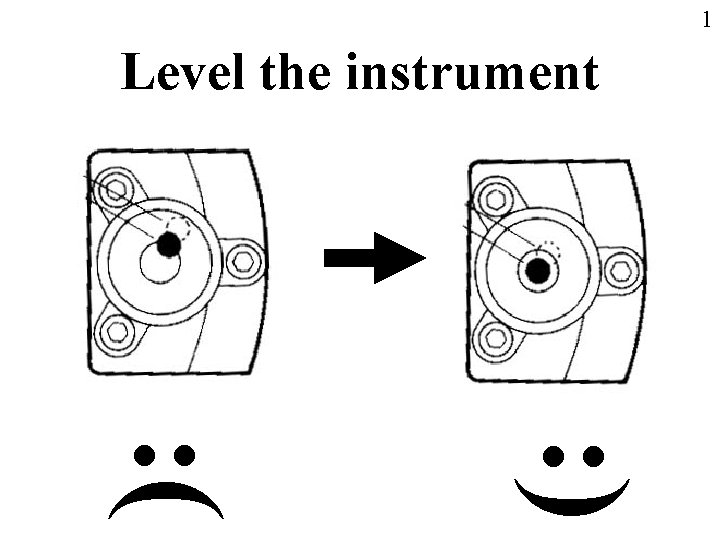 1

Level the instrument