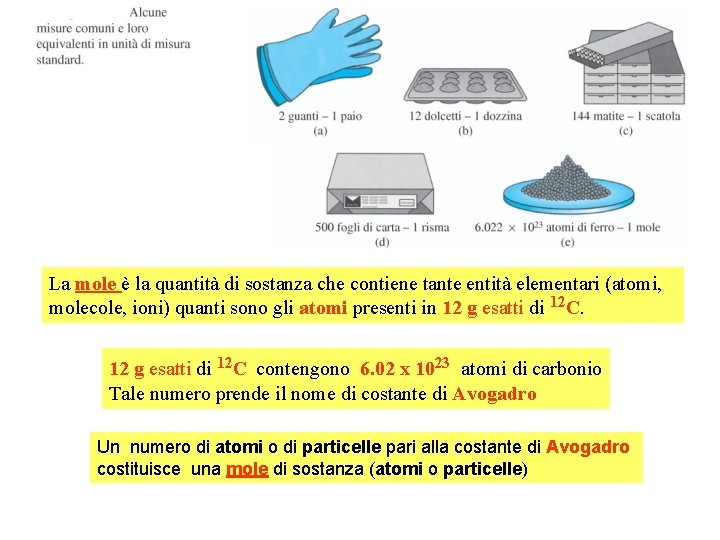 Alcune misure comuni e loro equivalenti in unità di misura standard.

2 guanti – 1 paio
(a)

12 dolcetti – 1 dozzina
(b)

144 matite – 1 scatola
(c)

500 fogli di carta – 1 risma
(d)

$6.022 \times 10^{23}$ atomi di ferro – 1 mole
(e)

La mole è la quantità di sostanza che contiene tante entità elementari (atomi, molecole, ioni) quanti sono gli atomi presenti in 12 g esatti di $^{12}C$.

12 g esatti di $^{12}C$ contengono $6.02 \times 10^{23}$ atomi di carbonio
Tale numero prende il nome di costante di Avogadro

Un numero di atomi o di particelle pari alla costante di Avogadro costituisce una mole di sostanza (atomi o particelle)