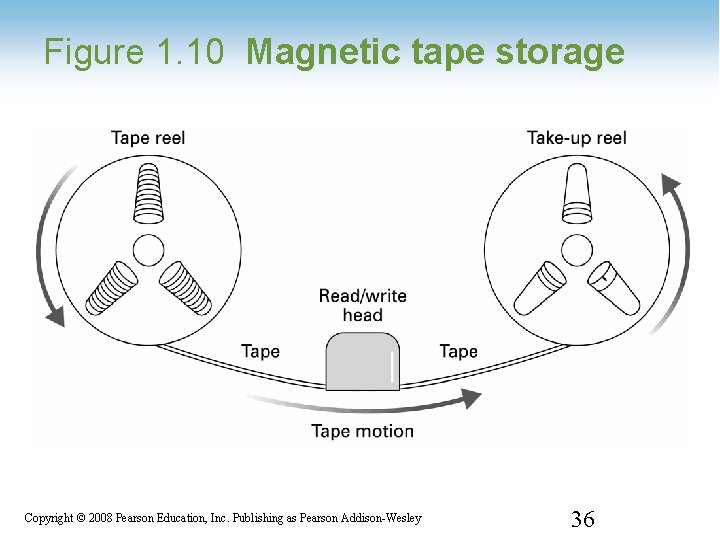 Figure 1.10 Magnetic tape storage

Tape reel

Take-up reel

Read/write head

Tape

Tape

Tape motion

Copyright © 2008 Pearson Education, Inc. Publishing as Pearson Addison-Wesley

36