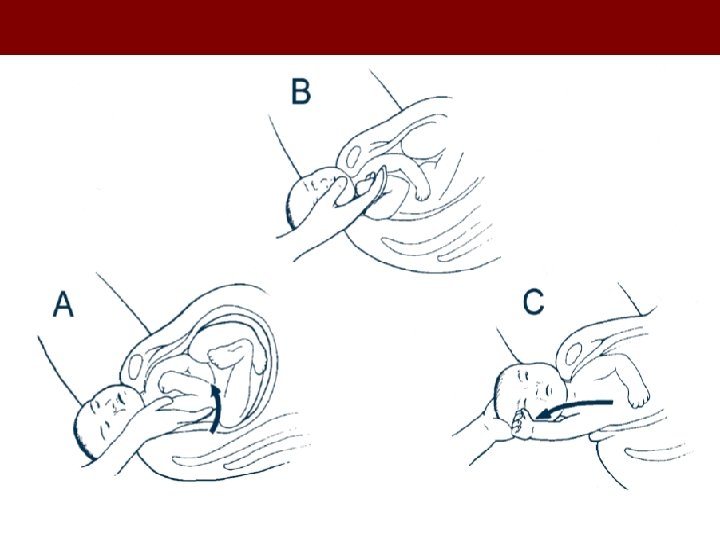 B

A

C