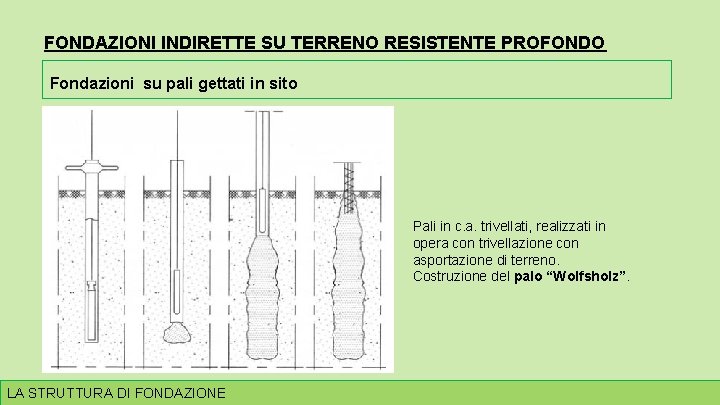 FONDAZIONI INDIRETTE SU TERRENO RESISTENTE PROFONDO

Fondazioni su pali gettati in sito

Pali in c.a. trivellati, realizzati in opera con trivellazione con asportazione di terreno. Costruzione del palo “Wolfsholz”.

LA STRUTTURA DI FONDAZIONE