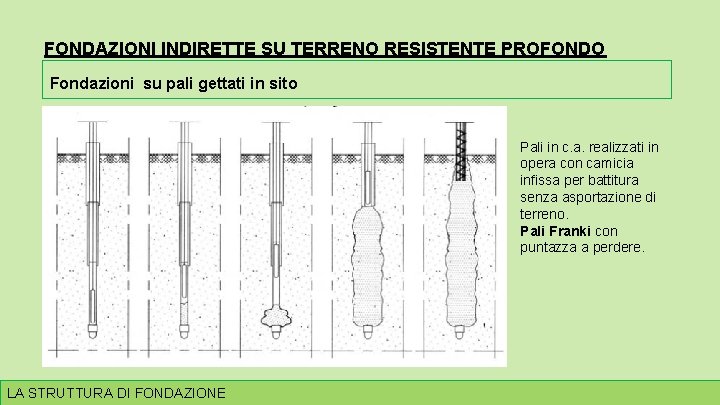 FONDAZIONI INDIRETTE SU TERRENO RESISTENTE PROFONDO

Fondazioni su pali gettati in sito

Pali in c.a. realizzati in opera con camicia infissa per battitura senza asportazione di terreno.
Pali Franki con puntazza a perdere.

LA STRUTTURA DI FONDAZIONE