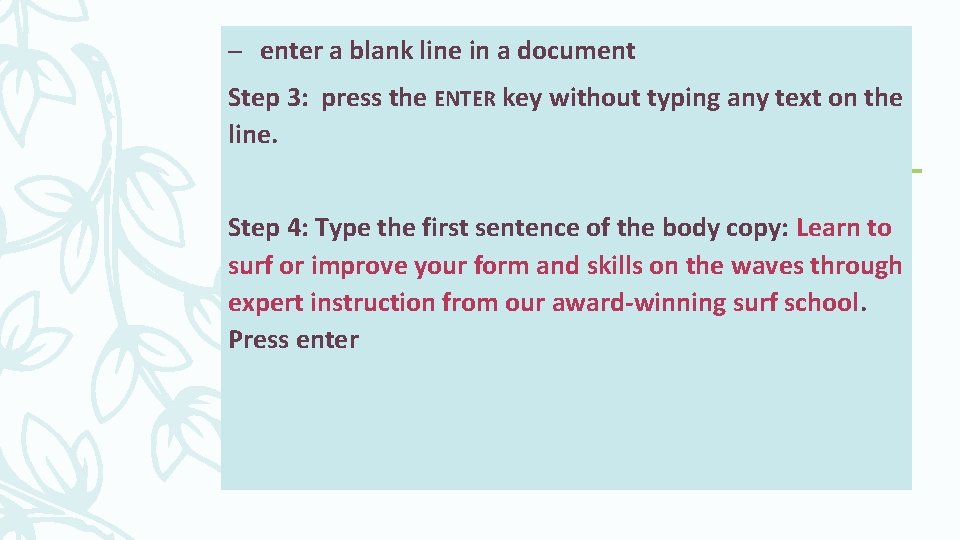 – enter a blank line in a document

Step 3: press the ENTER key without typing any text on the line.

Step 4: Type the first sentence of the body copy: Learn to surf or improve your form and skills on the waves through expert instruction from our award-winning surf school. Press enter