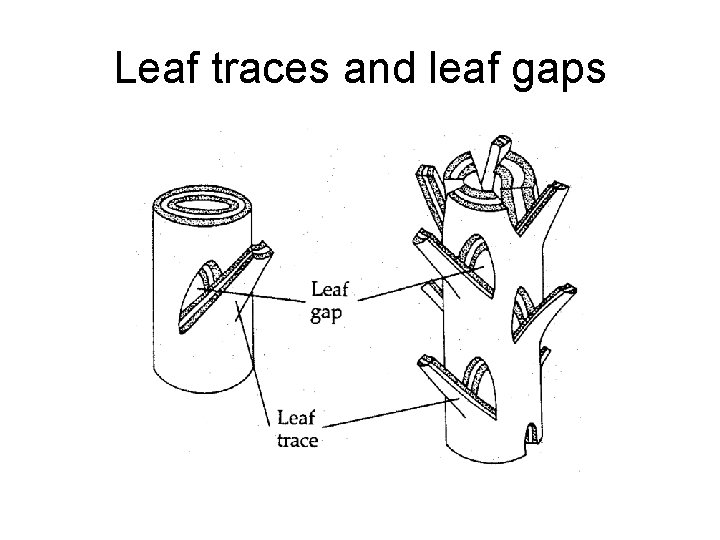 Leaf traces and leaf gaps

Leaf gap

Leaf trace