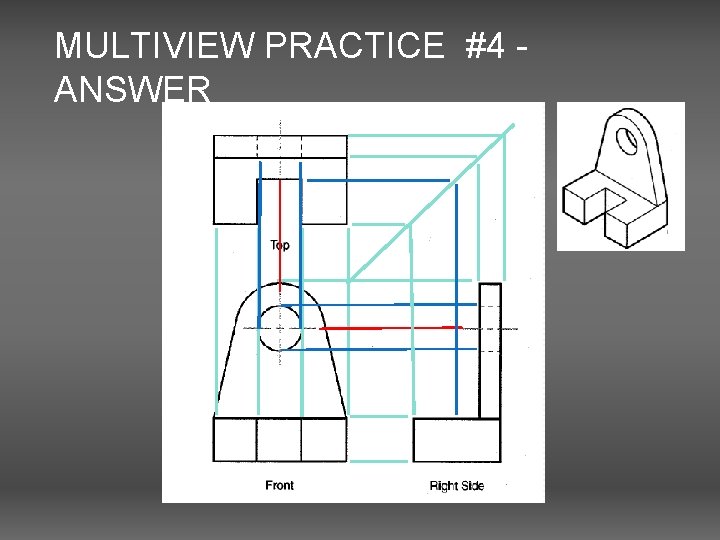 MULTIVIEW PRACTICE #4 - ANSWER

Top

Front

Right Side