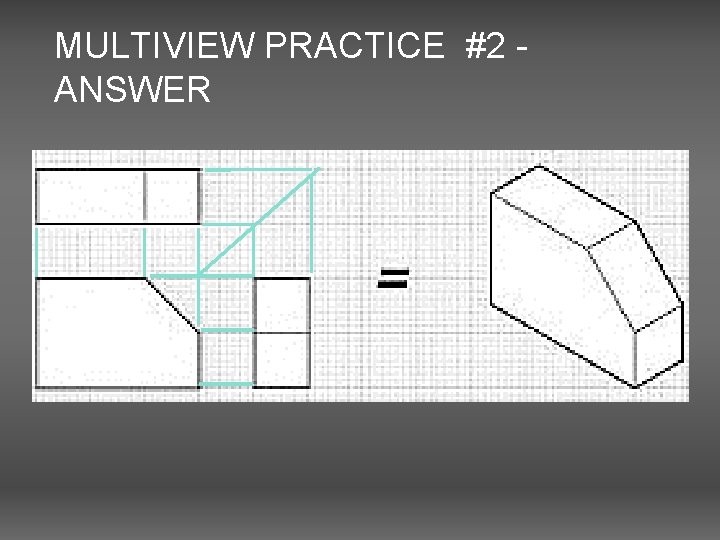 MULTIVIEW PRACTICE #2 - ANSWER

=