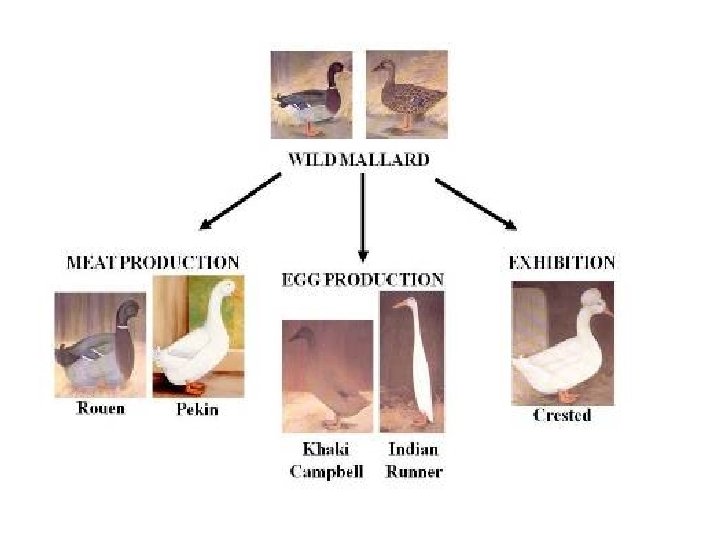 WILD MALLARD

MEAT PRODUCTION

Rouen

Pekin

EGG PRODUCTION

Khaki Campbell

Indian Runner

EXHIBITION

Crested