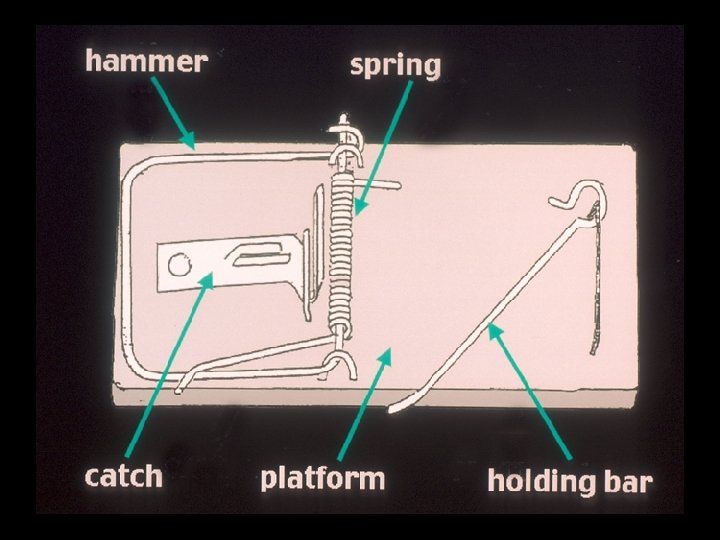 hammer
spring
catch
platform
holding bar