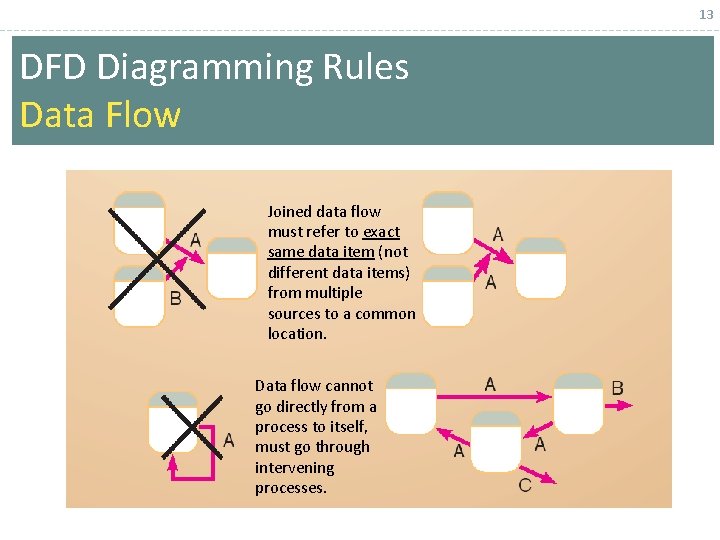 13

DFD Diagramming Rules
Data Flow

A

B

Joined data flow must refer to exact same data item (not different data items) from multiple sources to a common location.

A

A

A

Data flow cannot go directly from a process to itself, must go through intervening processes.

A

B

A

A

C