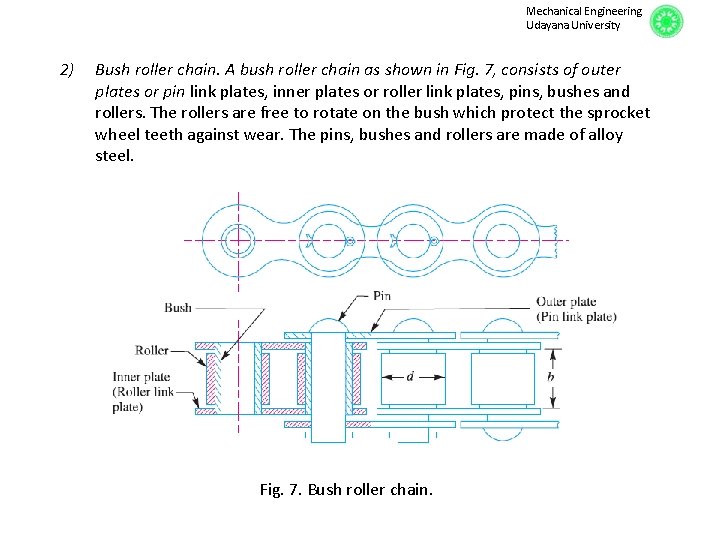 Mechanical Engineering
Udayana University

2) Bush roller chain. A bush roller chain as shown in Fig. 7, consists of outer plates or pin link plates, inner plates or roller link plates, pins, bushes and rollers. The rollers are free to rotate on the bush which protect the sprocket wheel teeth against wear. The pins, bushes and rollers are made of alloy steel.

Bush
Pin
Outer plate (Pin link plate)
Roller
Inner plate (Roller link plate)
$d$
$b$

Fig. 7. Bush roller chain.