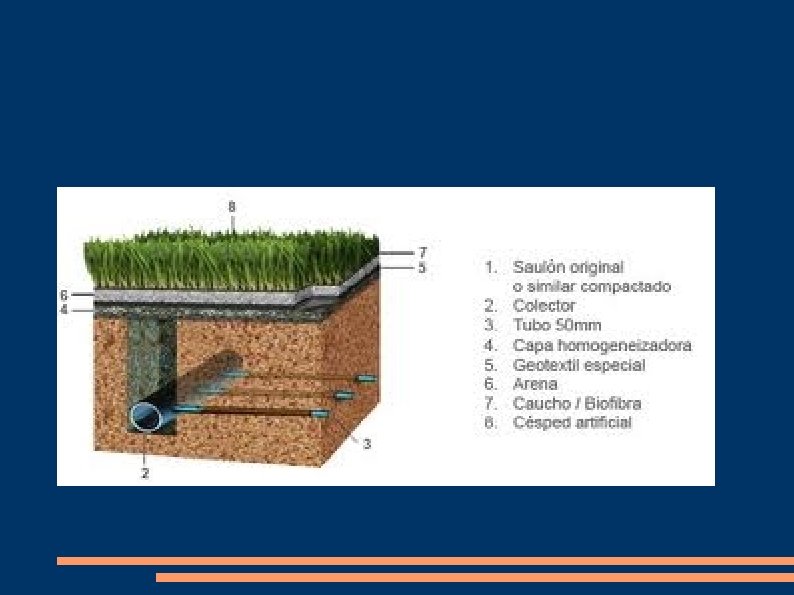 8
7
5
6
4
3
2

1. Saulón original
o similar compactado
2. Colector
3. Tubo 50mm
4. Capa homogeneizadora
5. Geotextil especial
6. Arena
7. Caucho / Biofibra
8. Césped artificial