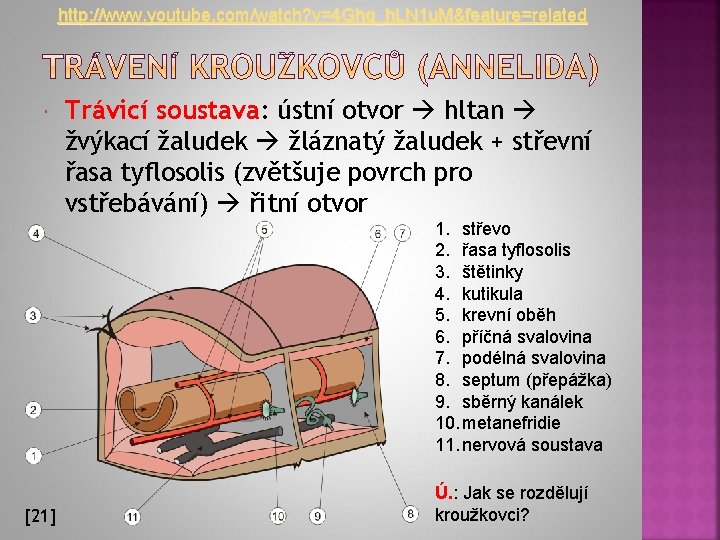 http://www.youtube.com/watch?v=4Ghg_hLN1uM&feature=related

TRÁVENÍ KROUŽKOVCŮ (ANNELIDA)

Trávicí soustava: ústní otvor → hltan → žvýkací žaludek → žláznatý žaludek + střevní řasa tyflosolis (zvětšuje povrch pro vstřebávání) → řitní otvor

4
5
6
7
3
2
1
11
10
9
8

1. střevo
2. řasa tyflosolis
3. štětinky
4. kutikula
5. krevní oběh
6. příčná svalovina
7. podélná svalovina
8. septum (přepážka)
9. sběrný kanálek
10. metanefridie
11. nervová soustava

Ú.: Jak se rozdělují kroužkovci?

[21]