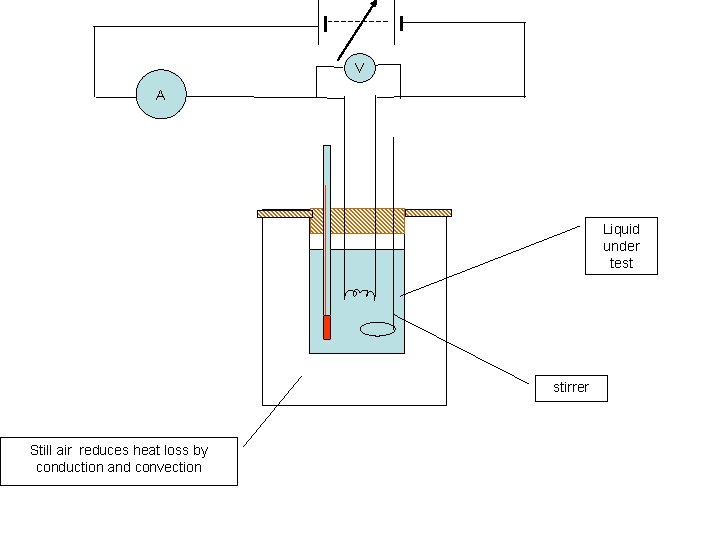 A

V

Liquid under test

stirrer

Still air reduces heat loss by conduction and convection