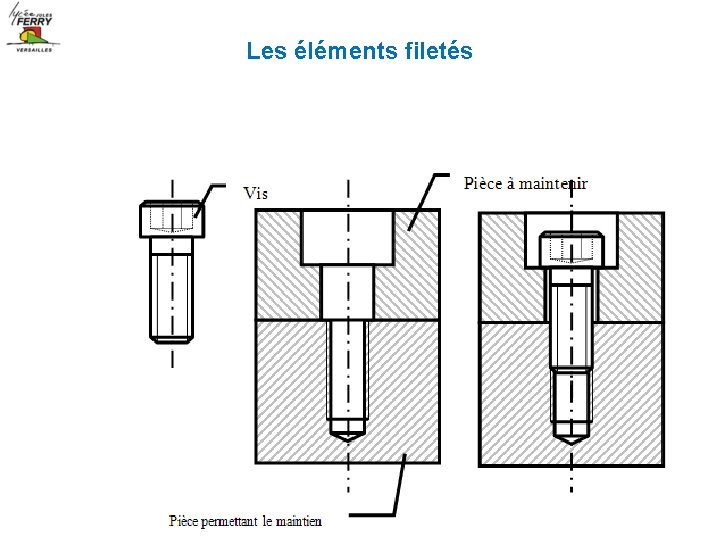 lycée JULES FERRY VERSAILLES

Les éléments filetés

Vis

Pièce à maintenir

Pièce permettant le maintien