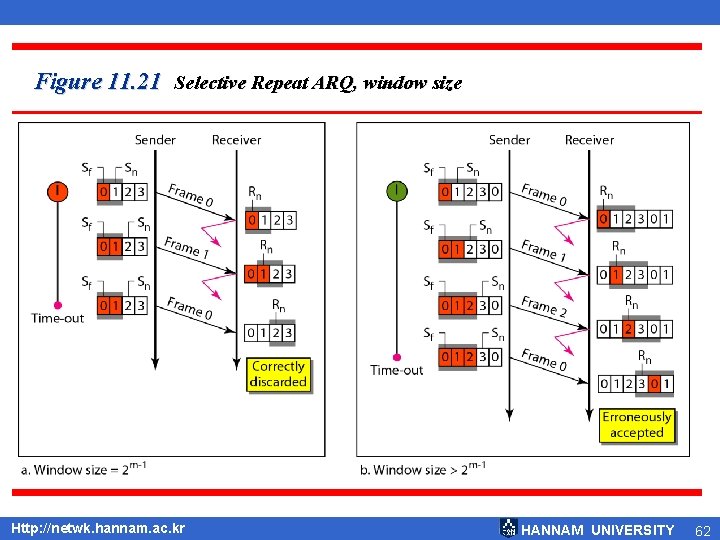 Figure 11.21 Selective Repeat ARQ, window size

Sender Receiver

$S_f$ $S_n$
0 1 2 3
Frame 0
$R_n$
0 1 2 3
$S_f$ $S_n$
0 1 2 3
Frame 1
$R_n$
0 1 2 3
$S_f$ $S_n$
0 1 2 3
Frame 0
$R_n$
0 1 2 3
Time-out
Correctly discarded

a. Window size = $2^{m-1}$

Sender Receiver

$S_f$ $S_n$
0 1 2 3 0
Frame 0
$R_n$
0 1 2 3 0 1
$S_f$ $S_n$
0 1 2 3 0
Frame 1
$R_n$
0 1 2 3 0 1
$S_f$ $S_n$
0 1 2 3 0
Frame 2
$R_n$
0 1 2 3 0 1
$S_f$ $S_n$
0 1 2 3 0
Frame 0
$R_n$
0 1 2 3 0 1
Time-out
Erroneously accepted

b. Window size > $2^{m-1}$

Http://netwk.hannam.ac.kr HANNAM UNIVERSITY 62