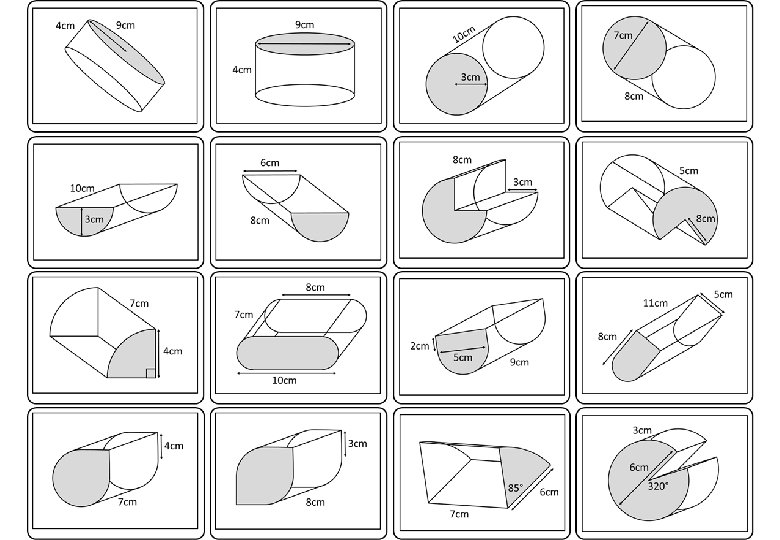 4cm
9cm

9cm
4cm

10cm
3cm

7cm
8cm

10cm
3cm

6cm
8cm

8cm
3cm

5cm
8cm

7cm
4cm

8cm
7cm
10cm

2cm
5cm
9cm

11cm
5cm
8cm

4cm
7cm

3cm
8cm

85°
6cm
7cm

3cm
6cm
320°