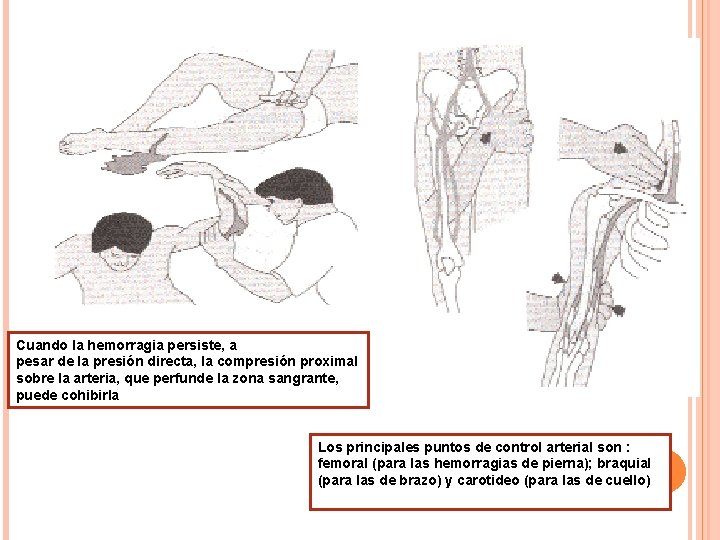 Cuando la hemorragia persiste, a
pesar de la presión directa, la compresión proximal sobre la arteria, que perfunde la zona sangrante, puede cohibirla

Los principales puntos de control arterial son : femoral (para las hemorragias de pierna); braquial (para las de brazo) y carotideo (para las de cuello)