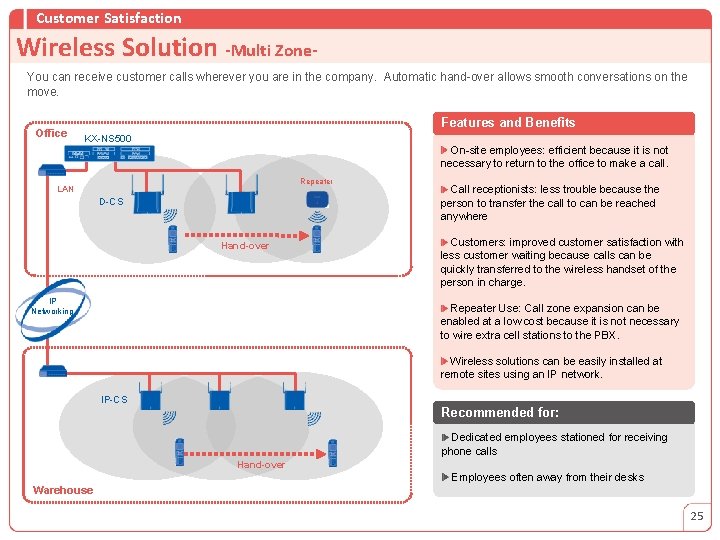 Customer Satisfaction

Wireless Solution -Multi Zone-

You can receive customer calls wherever you are in the company. Automatic hand-over allows smooth conversations on the move.

Office

KX-NS500

LAN

D-CS

Repeater

Hand-over

IP Networking

IP-CS

Hand-over

Warehouse

Features and Benefits

▶On-site employees: efficient because it is not necessary to return to the office to make a call.

▶Call receptionists: less trouble because the person to transfer the call to can be reached anywhere

▶Customers: improved customer satisfaction with less customer waiting because calls can be quickly transferred to the wireless handset of the person in charge.

▶Repeater Use: Call zone expansion can be enabled at a low cost because it is not necessary to wire extra cell stations to the PBX.

▶Wireless solutions can be easily installed at remote sites using an IP network.

Recommended for:

▶Dedicated employees stationed for receiving phone calls

▶Employees often away from their desks

25