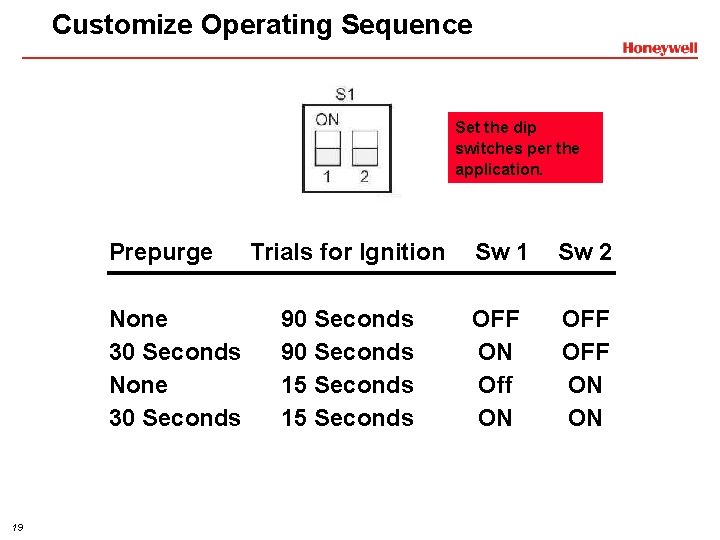 Customize Operating Sequence

Honeywell

S1
ON
1 2

Set the dip switches per the application.

| Prepurge | Trials for Ignition | Sw 1 | Sw 2 |
|---|---|---|---|
| None | 90 Seconds | OFF | OFF |
| 30 Seconds | 90 Seconds | ON | OFF |
| None | 15 Seconds | Off | ON |
| 30 Seconds | 15 Seconds | ON | ON |

19