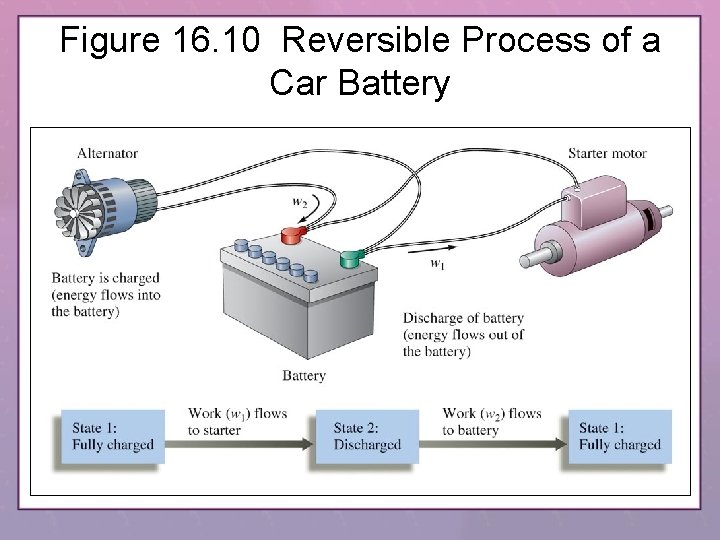 Figure 16.10 Reversible Process of a Car Battery

Alternator

Starter motor

$w_2$

$w_1$

Battery is charged (energy flows into the battery)

Discharge of battery (energy flows out of the battery)

Battery

State 1: Fully charged

Work ($w_1$) flows to starter

State 2: Discharged

Work ($w_2$) flows to battery

State 1: Fully charged