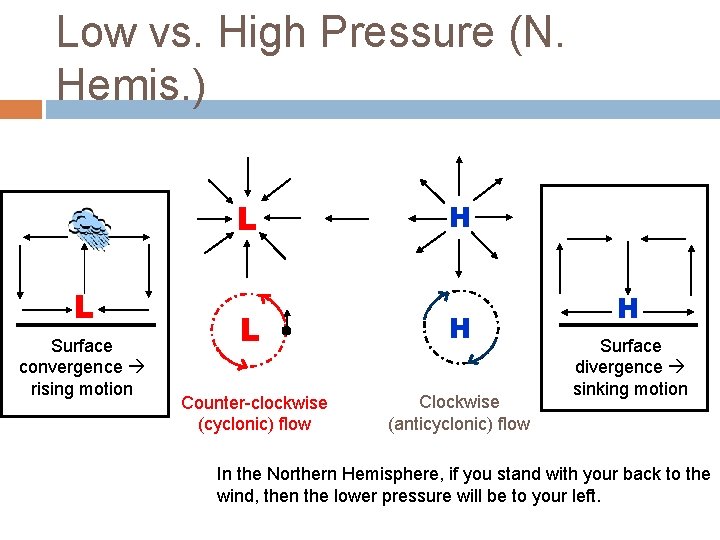 Low vs. High Pressure (N. Hemis.)

L

Surface convergence → rising motion

L

L

Counter-clockwise (cyclonic) flow

H

H

Clockwise (anticyclonic) flow

H

Surface divergence → sinking motion

In the Northern Hemisphere, if you stand with your back to the wind, then the lower pressure will be to your left.