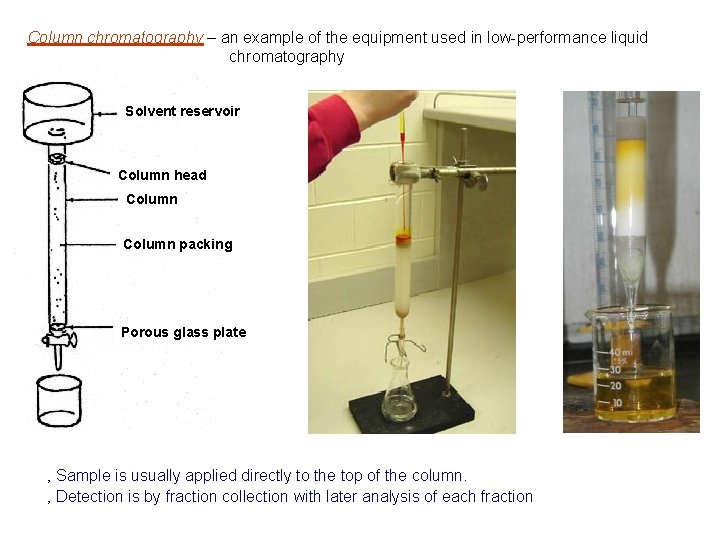 Column chromatography – an example of the equipment used in low-performance liquid chromatography

Solvent reservoir

Column head

Column

Column packing

Porous glass plate

40 ml
±5%
30
20
10

, Sample is usually applied directly to the top of the column.
, Detection is by fraction collection with later analysis of each fraction