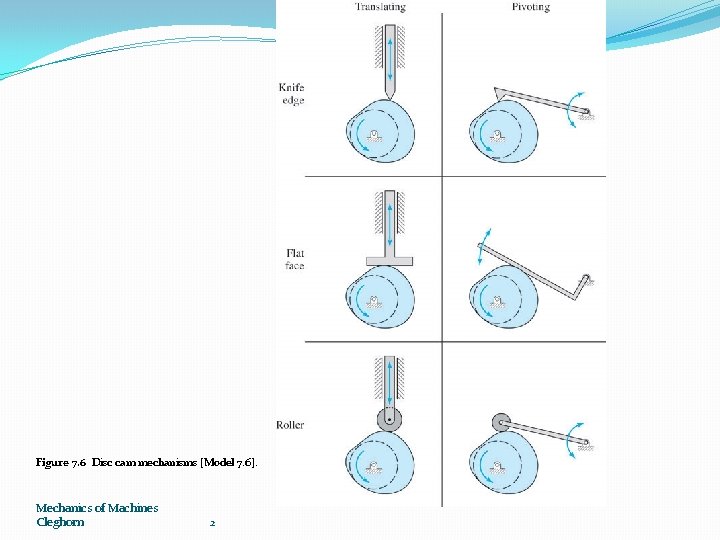 Translating

Pivoting

Knife edge

Flat face

Roller

Figure 7.6 Disc cam mechanisms [Model 7.6].

Mechanics of Machines
Cleghorn

2