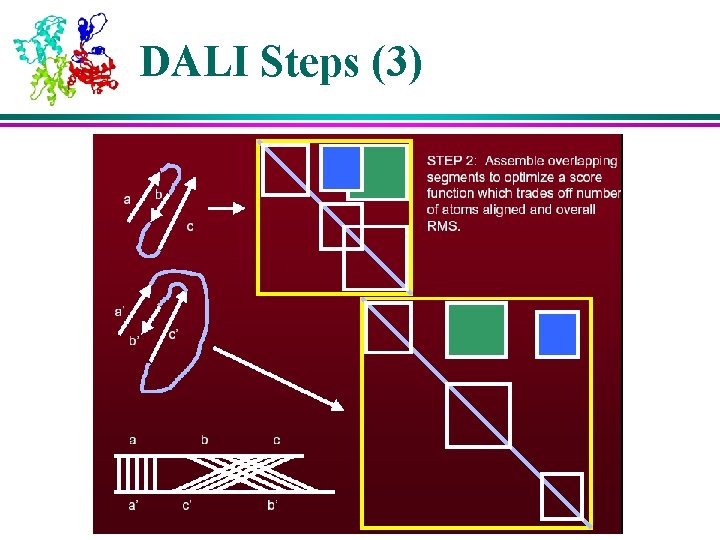 DALI Steps (3)

a
b
c

STEP 2: Assemble overlapping segments to optimize a score function which trades off number of atoms aligned and overall RMS.

a'
b'
c'

a b c

a' c' b'