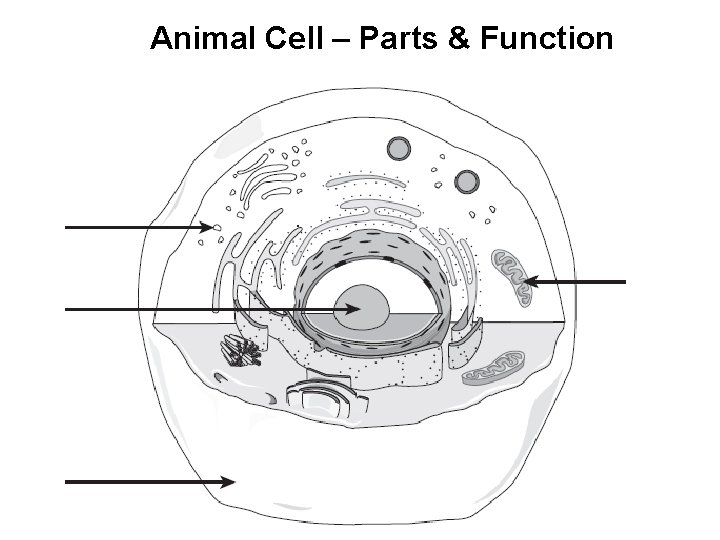 Animal Cell – Parts & Function