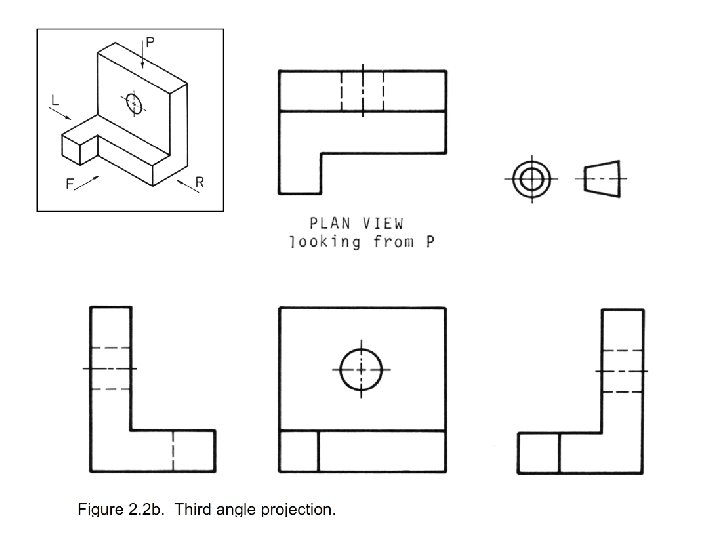 P
L
F
R

PLAN VIEW
looking from P

Figure 2.2b. Third angle projection.