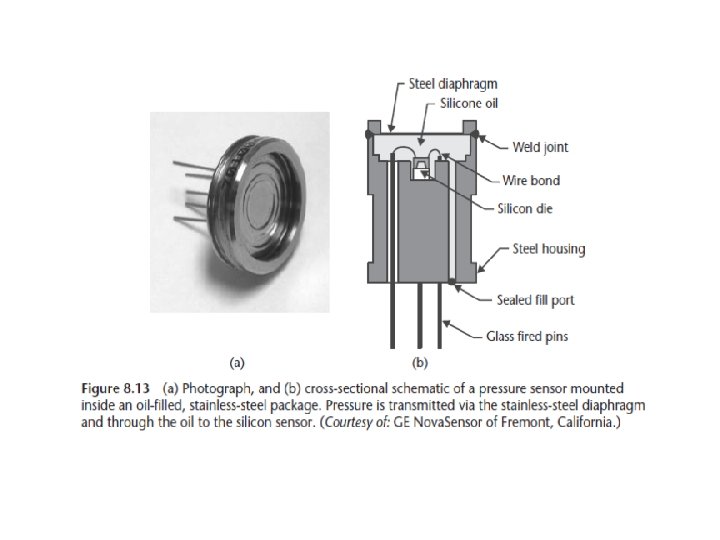 Steel diaphragm
Silicone oil
Weld joint
Wire bond
Silicon die
Steel housing
Sealed fill port
Glass fired pins

(a)

(b)

Figure 8.13 (a) Photograph, and (b) cross-sectional schematic of a pressure sensor mounted inside an oil-filled, stainless-steel package. Pressure is transmitted via the stainless-steel diaphragm and through the oil to the silicon sensor. (Courtesy of: GE NovaSensor of Fremont, California.)