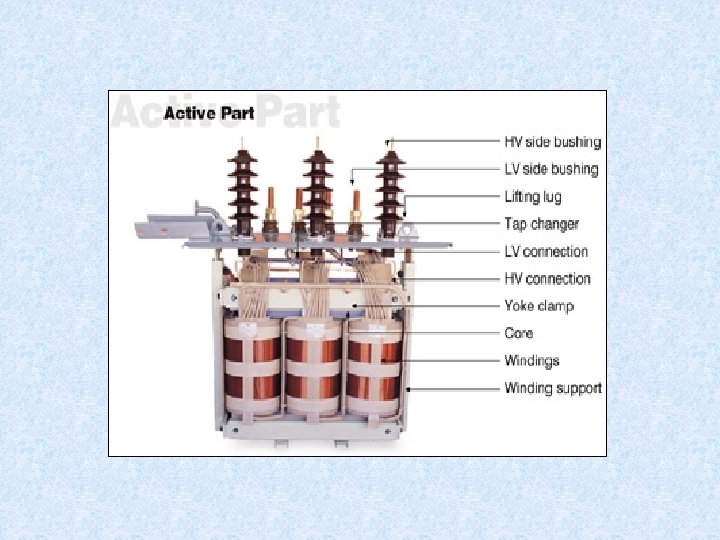 Active Part

Active Part

HV side bushing
LV side bushing
Lifting lug
Tap changer
LV connection
HV connection
Yoke clamp
Core
Windings
Winding support