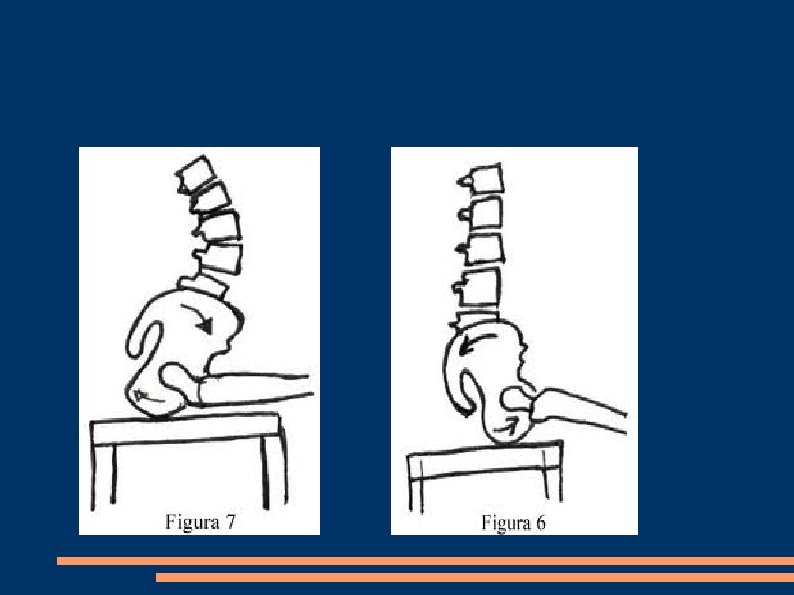 Figura 7

Figura 6