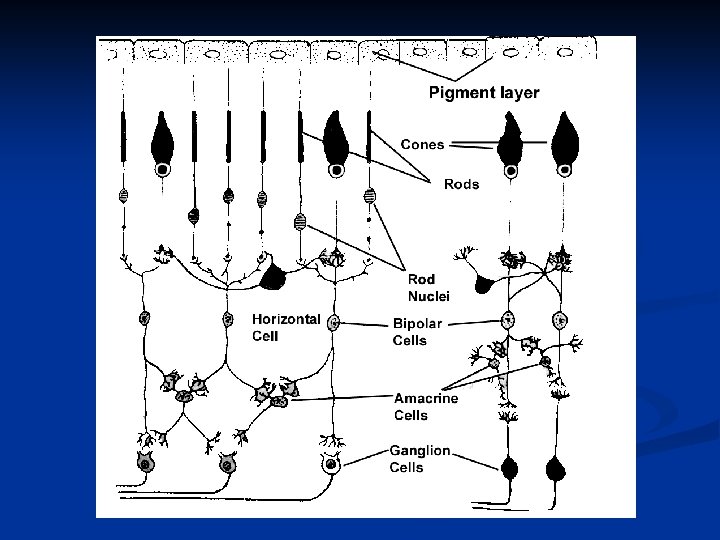 Pigment layer

Cones

Rods

Rod Nuclei

Horizontal Cell

Bipolar Cells

Amacrine Cells

Ganglion Cells