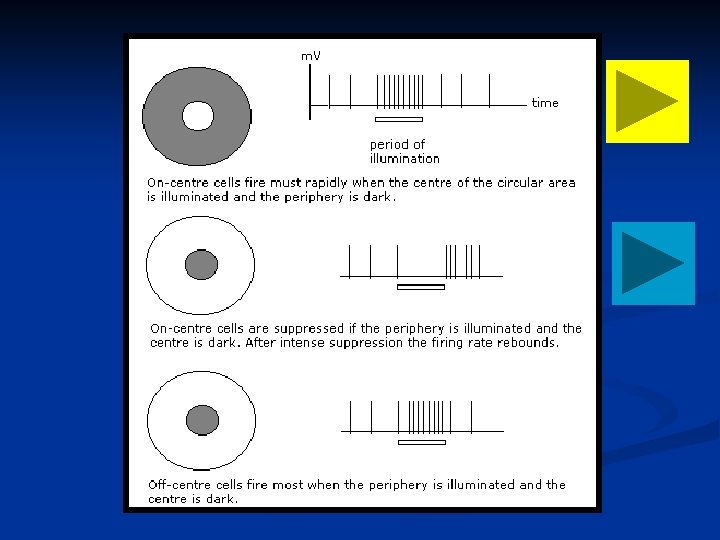 mV

time

period of illumination

On-centre cells fire must rapidly when the centre of the circular area is illuminated and the periphery is dark.

On-centre cells are suppressed if the periphery is illuminated and the centre is dark. After intense suppression the firing rate rebounds.

Off-centre cells fire most when the periphery is illuminated and the centre is dark.