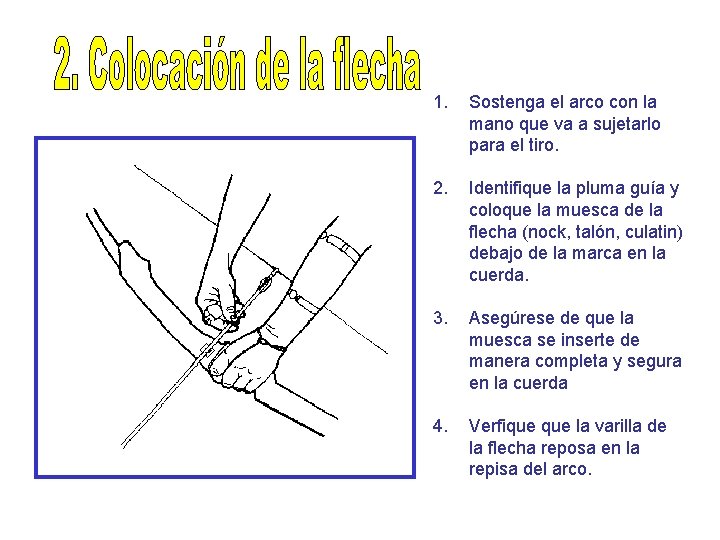 2. Colocación de la flecha

1. Sostenga el arco con la mano que va a sujetarlo para el tiro.

2. Identifique la pluma guía y coloque la muesca de la flecha (nock, talón, culatin) debajo de la marca en la cuerda.

3. Asegúrese de que la muesca se inserte de manera completa y segura en la cuerda

4. Verfique que la varilla de la flecha reposa en la repisa del arco.