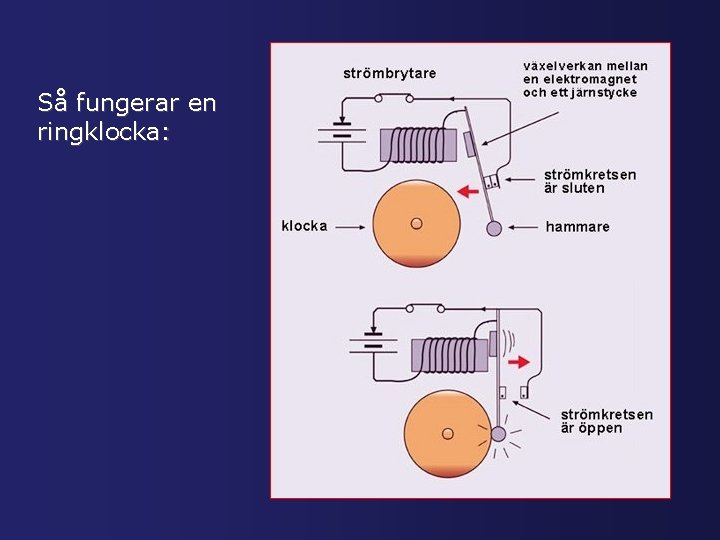 Så fungerar en ringklocka:

strömbrytare

växelverkan mellan en elektromagnet och ett järnstycke

strömkretsen är sluten

klocka

hammare

strömkretsen är öppen