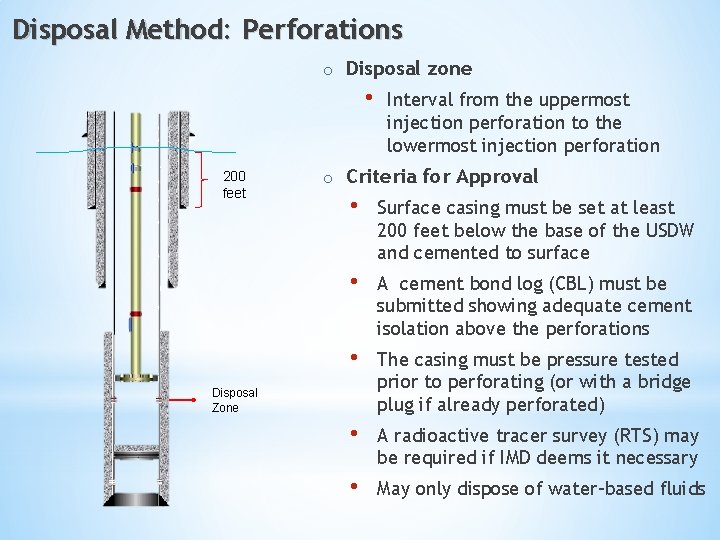 Disposal Method: Perforations

200 feet

Disposal Zone

o Disposal zone

• Interval from the uppermost injection perforation to the lowermost injection perforation

o Criteria for Approval

• Surface casing must be set at least 200 feet below the base of the USDW and cemented to surface

• A cement bond log (CBL) must be submitted showing adequate cement isolation above the perforations

• The casing must be pressure tested prior to perforating (or with a bridge plug if already perforated)

• A radioactive tracer survey (RTS) may be required if IMD deems it necessary

• May only dispose of water-based fluids