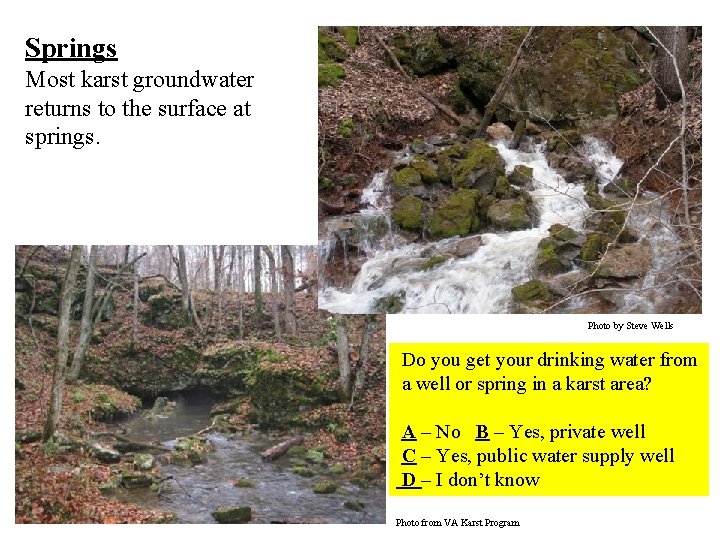 Springs
Most karst groundwater returns to the surface at springs.

Photo by Steve Wells

Do you get your drinking water from a well or spring in a karst area?

A – No B – Yes, private well
C – Yes, public water supply well
D – I don't know

Photo from VA Karst Program