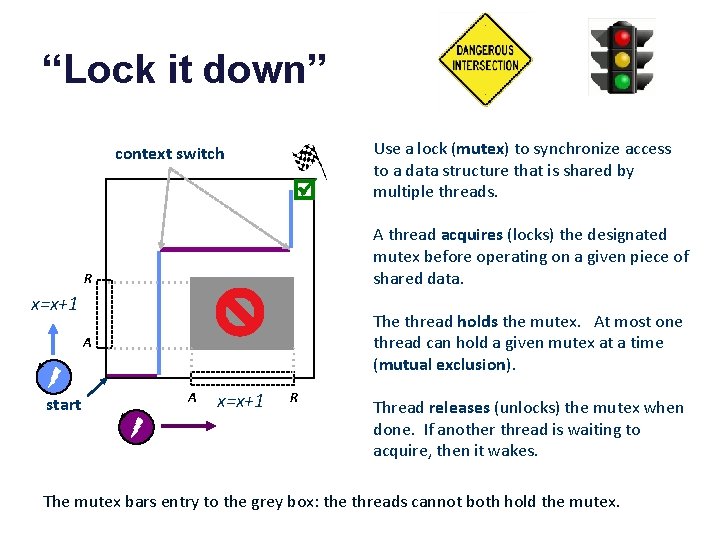 “Lock it down”

DANGEROUS INTERSECTION

context switch

R

x=x+1

A

start

A x=x+1 R

Use a lock (mutex) to synchronize access to a data structure that is shared by multiple threads.

A thread acquires (locks) the designated mutex before operating on a given piece of shared data.

The thread holds the mutex. At most one thread can hold a given mutex at a time (mutual exclusion).

Thread releases (unlocks) the mutex when done. If another thread is waiting to acquire, then it wakes.

The mutex bars entry to the grey box: the threads cannot both hold the mutex.