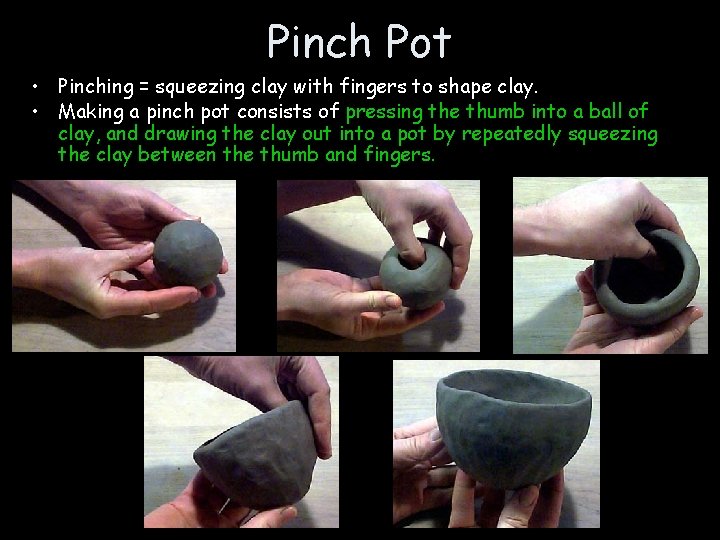 Pinch Pot

• Pinching = squeezing clay with fingers to shape clay.
• Making a pinch pot consists of pressing the thumb into a ball of clay, and drawing the clay out into a pot by repeatedly squeezing the clay between the thumb and fingers.