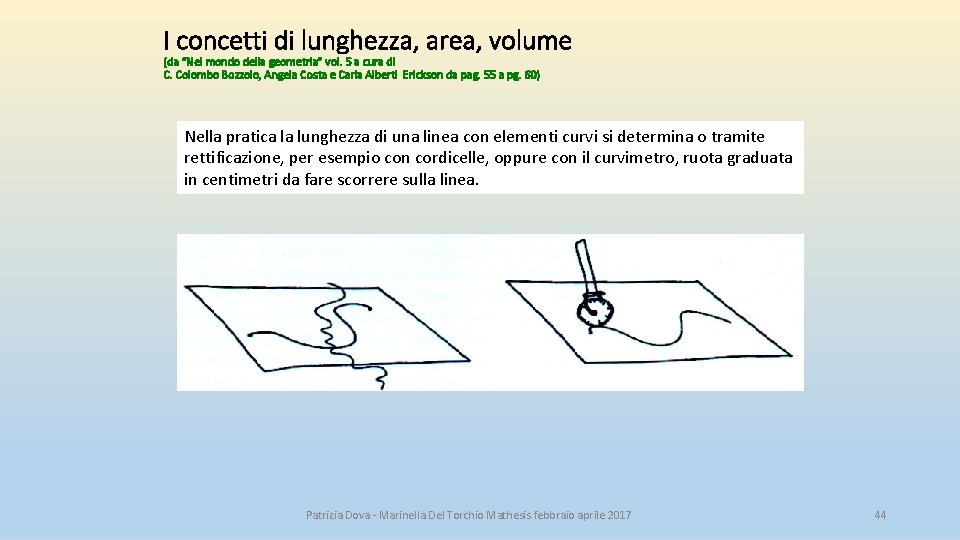 I concetti di lunghezza, area, volume
(da "Nel mondo della geometria" vol. 5 a cura di
C. Colombo Bozzolo, Angela Costa e Carla Alberti Erickson da pag. 55 a pg. 60)

Nella pratica la lunghezza di una linea con elementi curvi si determina o tramite rettificazione, per esempio con cordicelle, oppure con il curvimetro, ruota graduata in centimetri da fare scorrere sulla linea.

Patrizia Dova - Marinella Del Torchio Mathesis febbraio aprile 2017

44