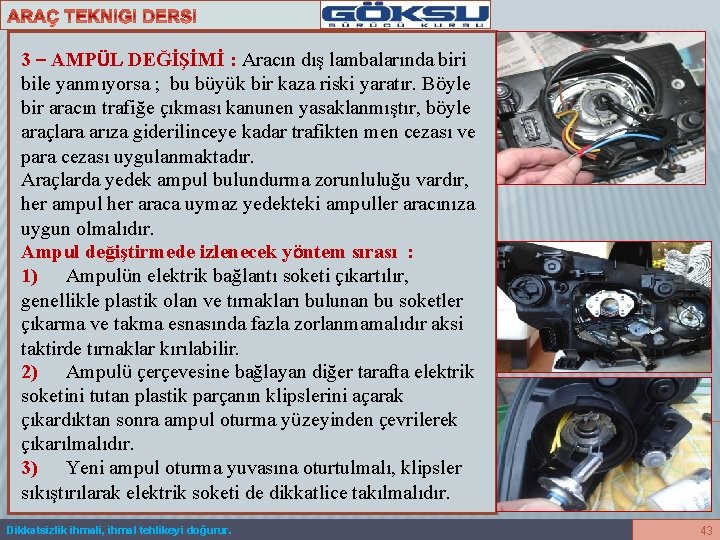 ARAÇ TEKNIGI DERSI

GÖKSU
SÜRÜCÜ KURSU

3 – AMPÜL DEĞİŞİMİ : Aracın dış lambalarında biri bile yanmıyorsa ; bu büyük bir kaza riski yaratır. Böyle bir aracın trafiğe çıkması kanunen yasaklanmıştır, böyle araçlara arıza giderilinceye kadar trafikten men cezası ve para cezası uygulanmaktadır.
Araçlarda yedek ampul bulundurma zorunluluğu vardır, her ampul her araca uymaz yedekteki ampuller aracınıza uygun olmalıdır.
Ampul değiştirmede izlenecek yöntem sırası :
1) Ampulün elektrik bağlantı soketi çıkartılır, genellikle plastik olan ve tırnakları bulunan bu soketler çıkarma ve takma esnasında fazla zorlanmamalıdır aksi taktirde tırnaklar kırılabilir.
2) Ampulü çerçevesine bağlayan diğer tarafta elektrik soketini tutan plastik parçanın klipslerini açarak çıkardıktan sonra ampul oturma yüzeyinden çevrilerek çıkarılmalıdır.
3) Yeni ampul oturma yuvasına oturtulmalı, klipsler sıkıştırılarak elektrik soketi de dikkatlice takılmalıdır.

Dikkatsizlik ihmali, ihmal tehlikeyi doğurur.
43